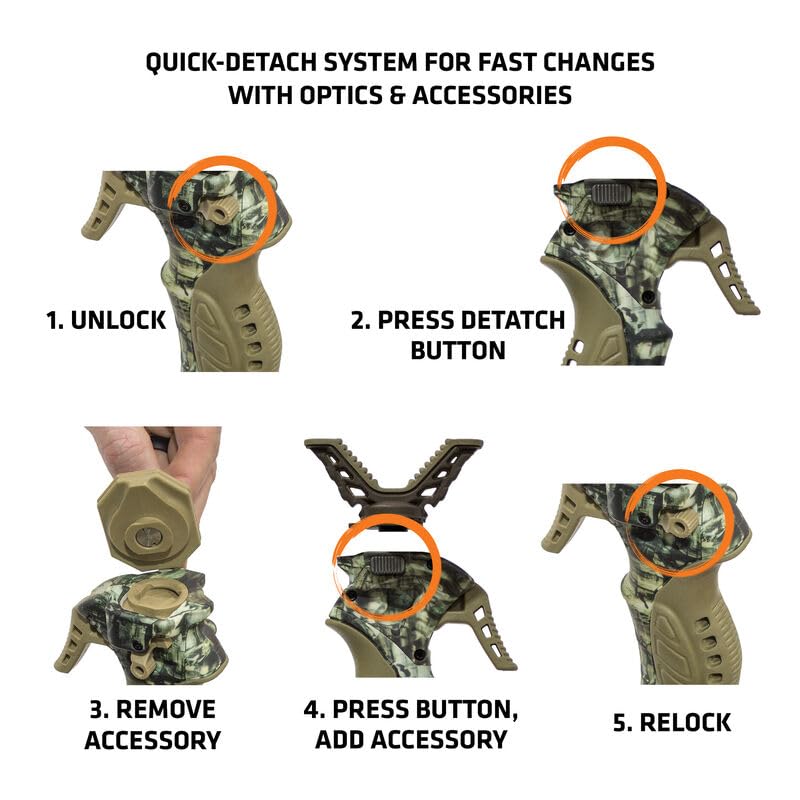 QUICK-DETACH SYSTEM FOR FAST CHANGES WITH OPTICS & ACCESSORIES

1. UNLOCK

2. PRESS DETATCH BUTTON

3. REMOVE ACCESSORY

4. PRESS BUTTON, ADD ACCESSORY

5. RELOCK