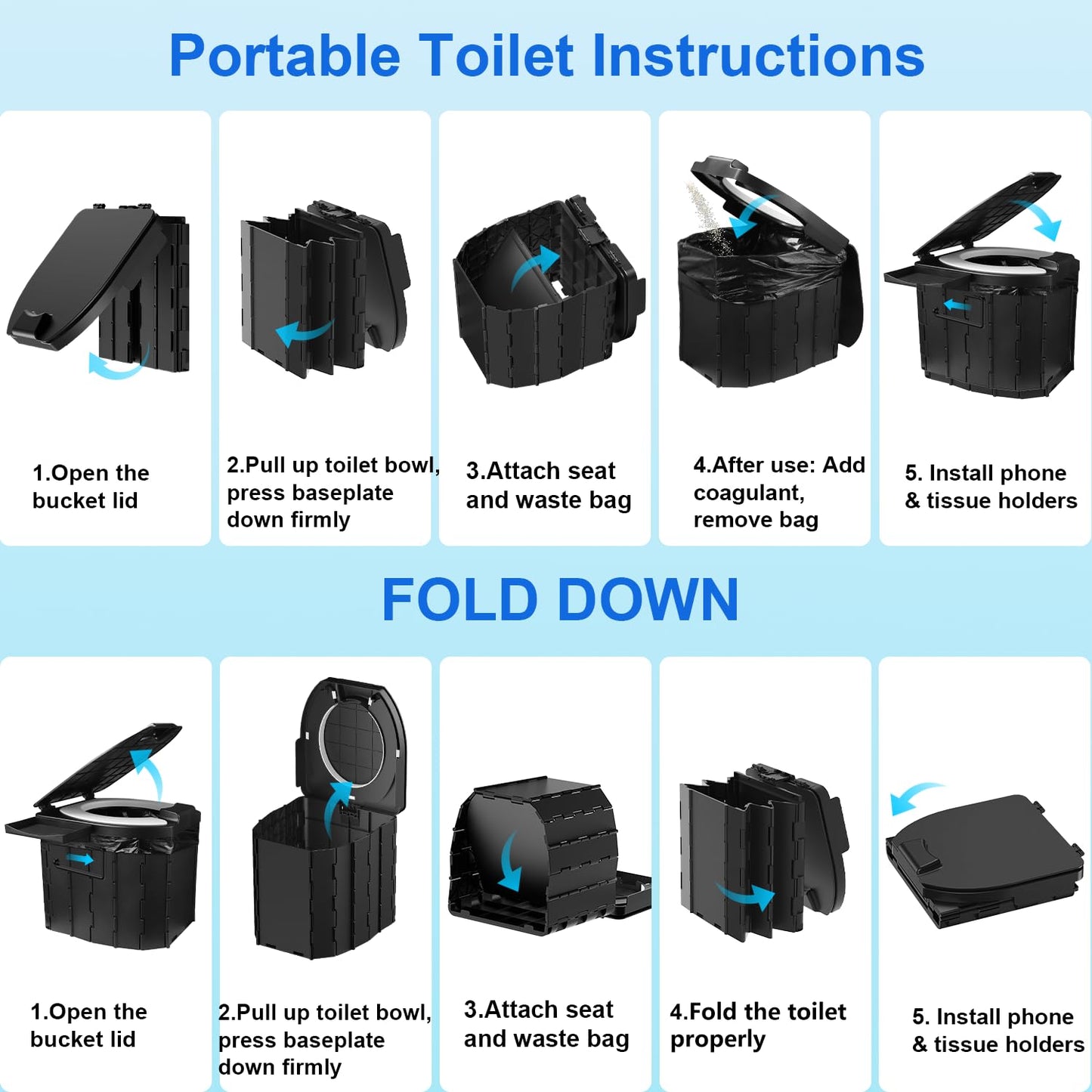 Portable Toilet Instructions

1.Open the bucket lid

2.Pull up toilet bowl, press baseplate down firmly

3.Attach seat and waste bag

4.After use: Add coagulant, remove bag

5. Install phone & tissue holders

FOLD DOWN

1.Open the bucket lid

2.Pull up toilet bowl, press baseplate down firmly

3.Attach seat and waste bag

4.Fold the toilet properly

5. Install phone & tissue holders