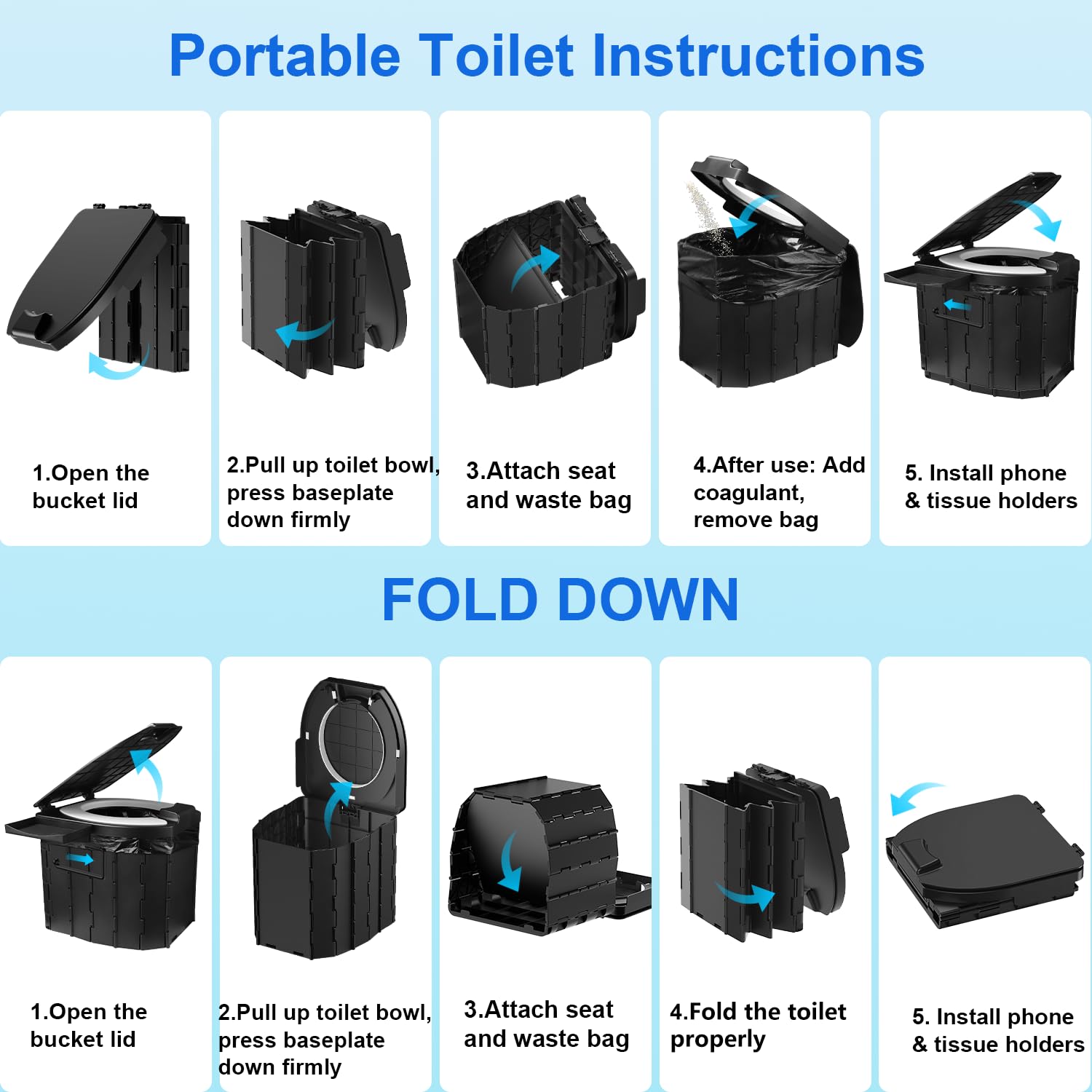 Portable Toilet Instructions

1.Open the bucket lid

2.Pull up toilet bowl, press baseplate down firmly

3.Attach seat and waste bag

4.After use: Add coagulant, remove bag

5. Install phone & tissue holders

FOLD DOWN

1.Open the bucket lid

2.Pull up toilet bowl, press baseplate down firmly

3.Attach seat and waste bag

4.Fold the toilet properly

5. Install phone & tissue holders