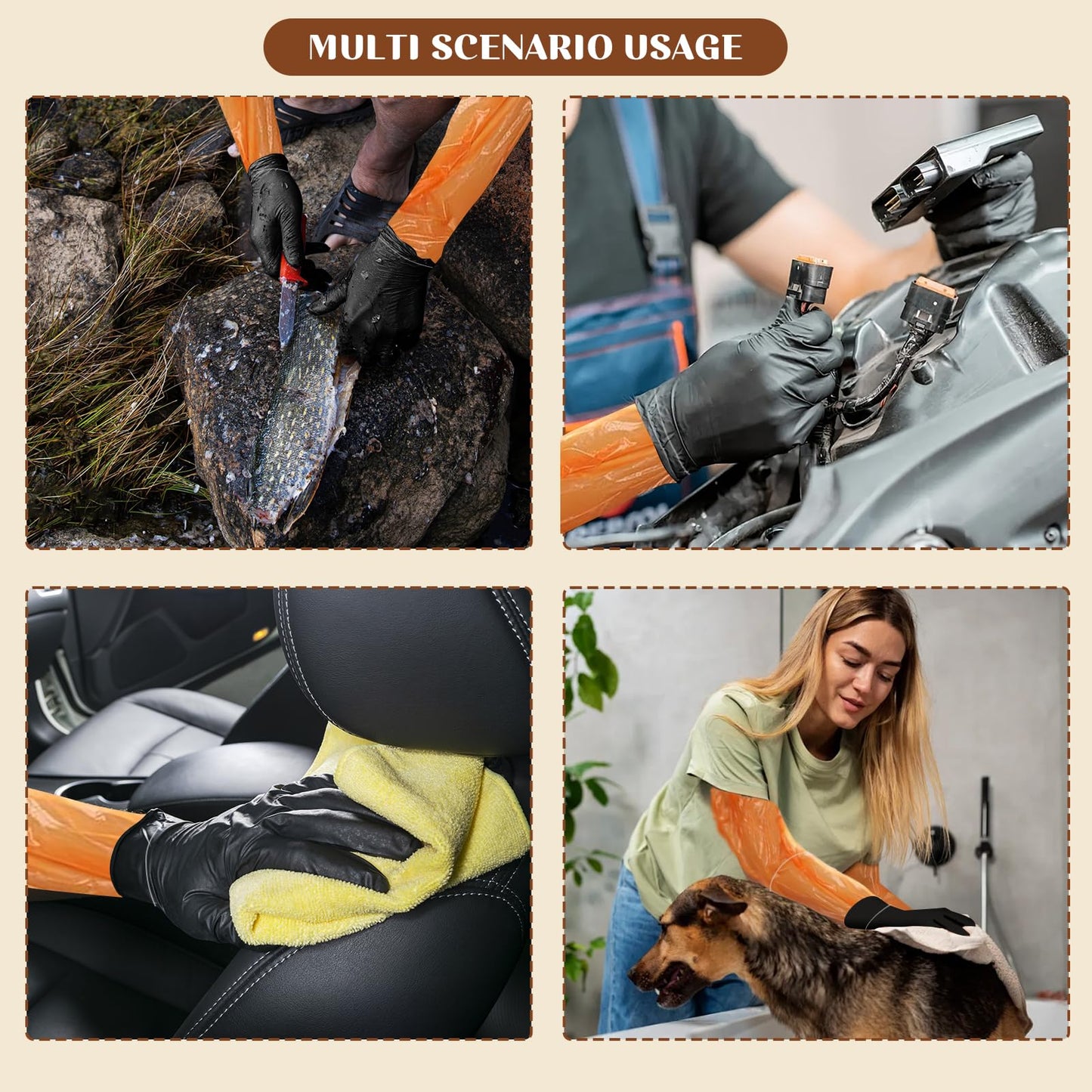 MULTI SCENARIO USAGE