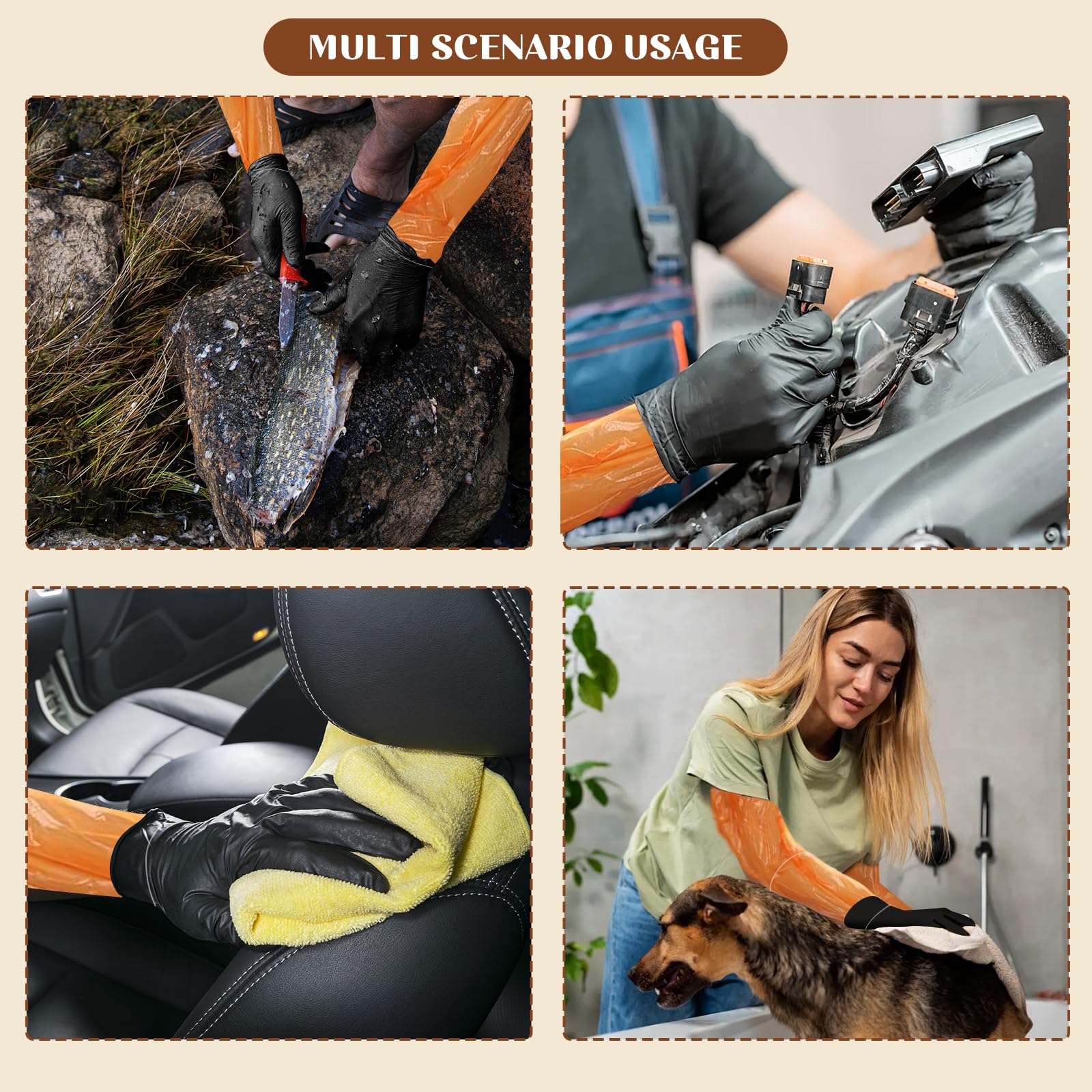 MULTI SCENARIO USAGE