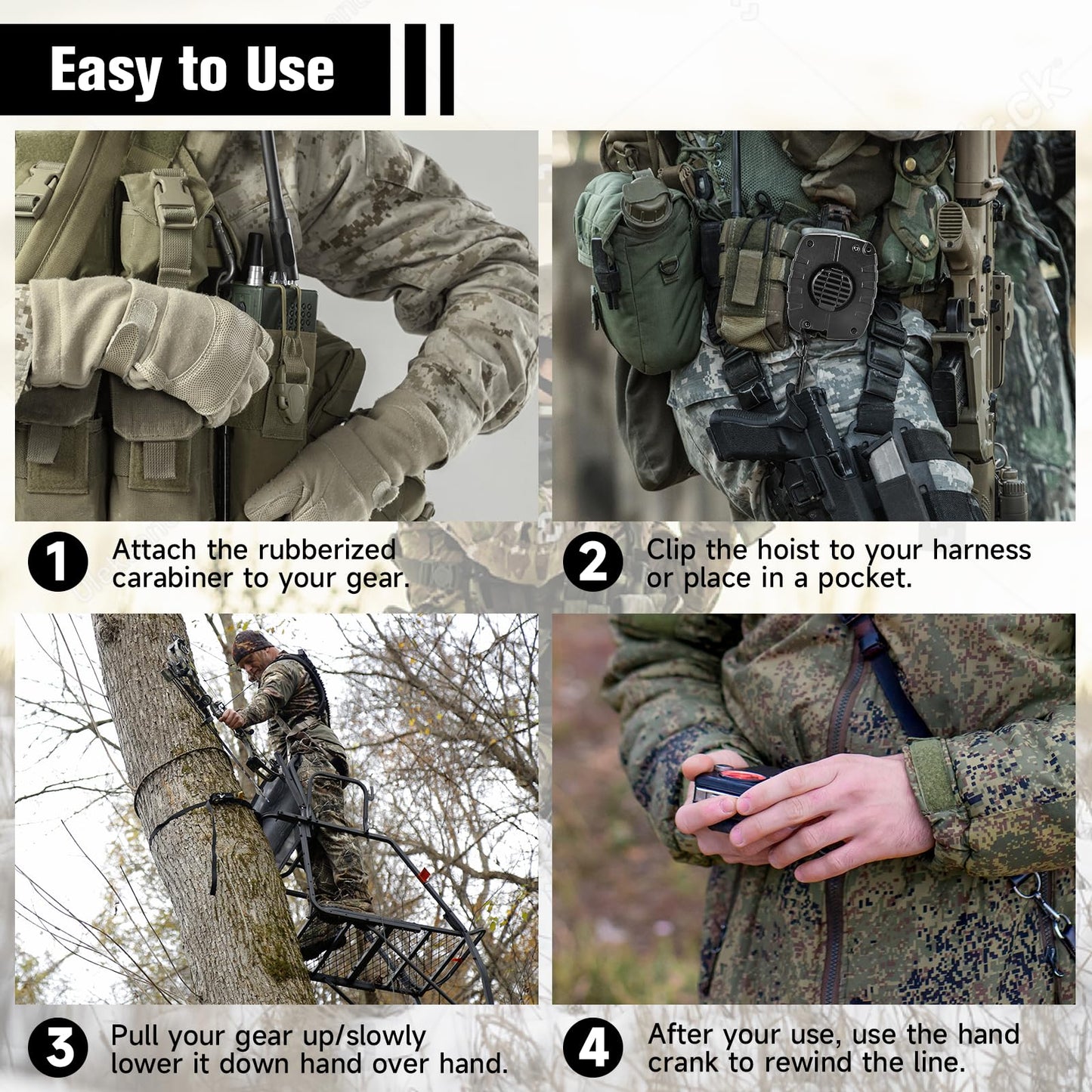 Easy to Use

1 Attach the rubberized carabiner to your gear.

2 Clip the hoist to your harness or place in a pocket.

3 Pull your gear up/slowly lower it down hand over hand.

4 After your use, use the hand crank to rewind the line.