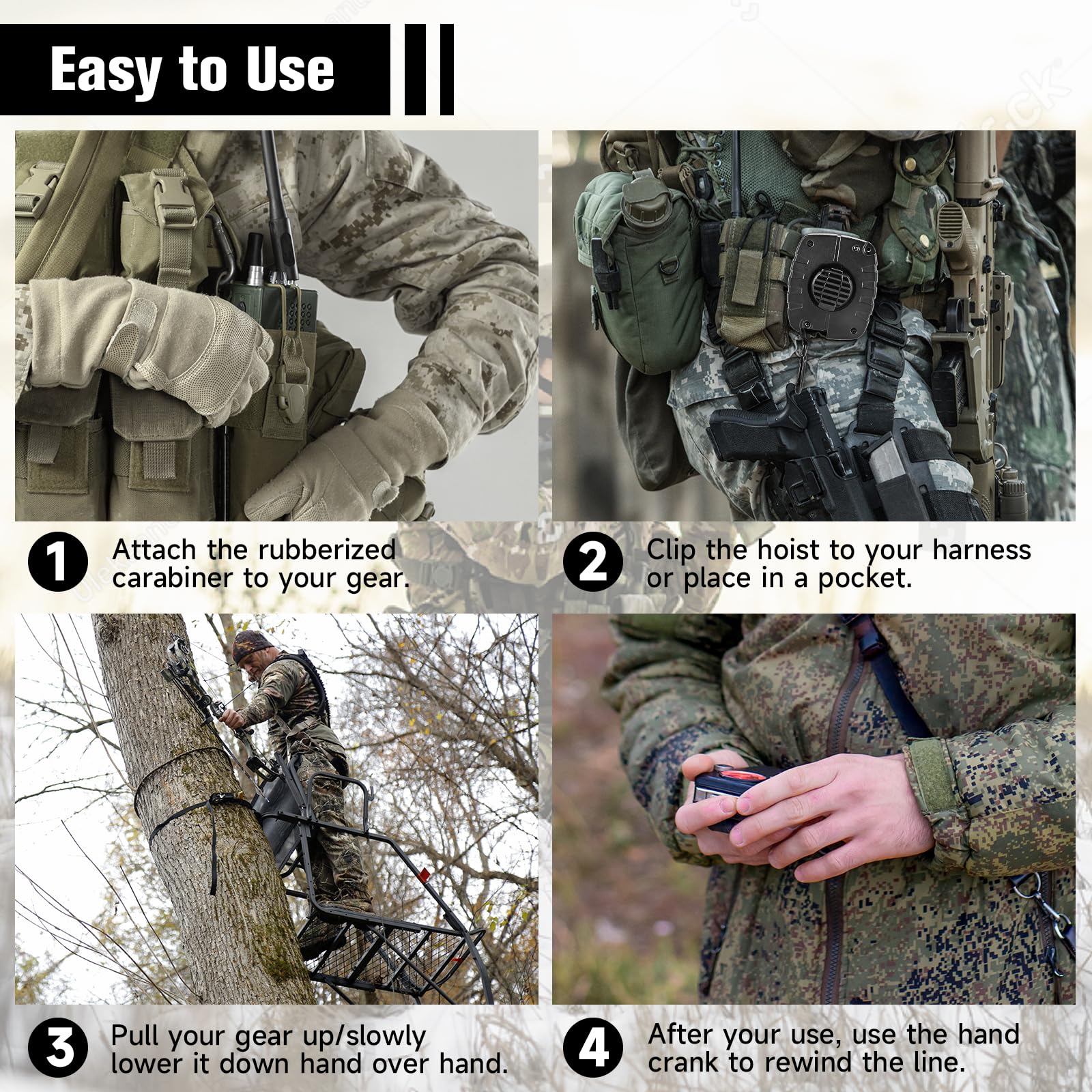 Easy to Use

1 Attach the rubberized carabiner to your gear.

2 Clip the hoist to your harness or place in a pocket.

3 Pull your gear up/slowly lower it down hand over hand.

4 After your use, use the hand crank to rewind the line.