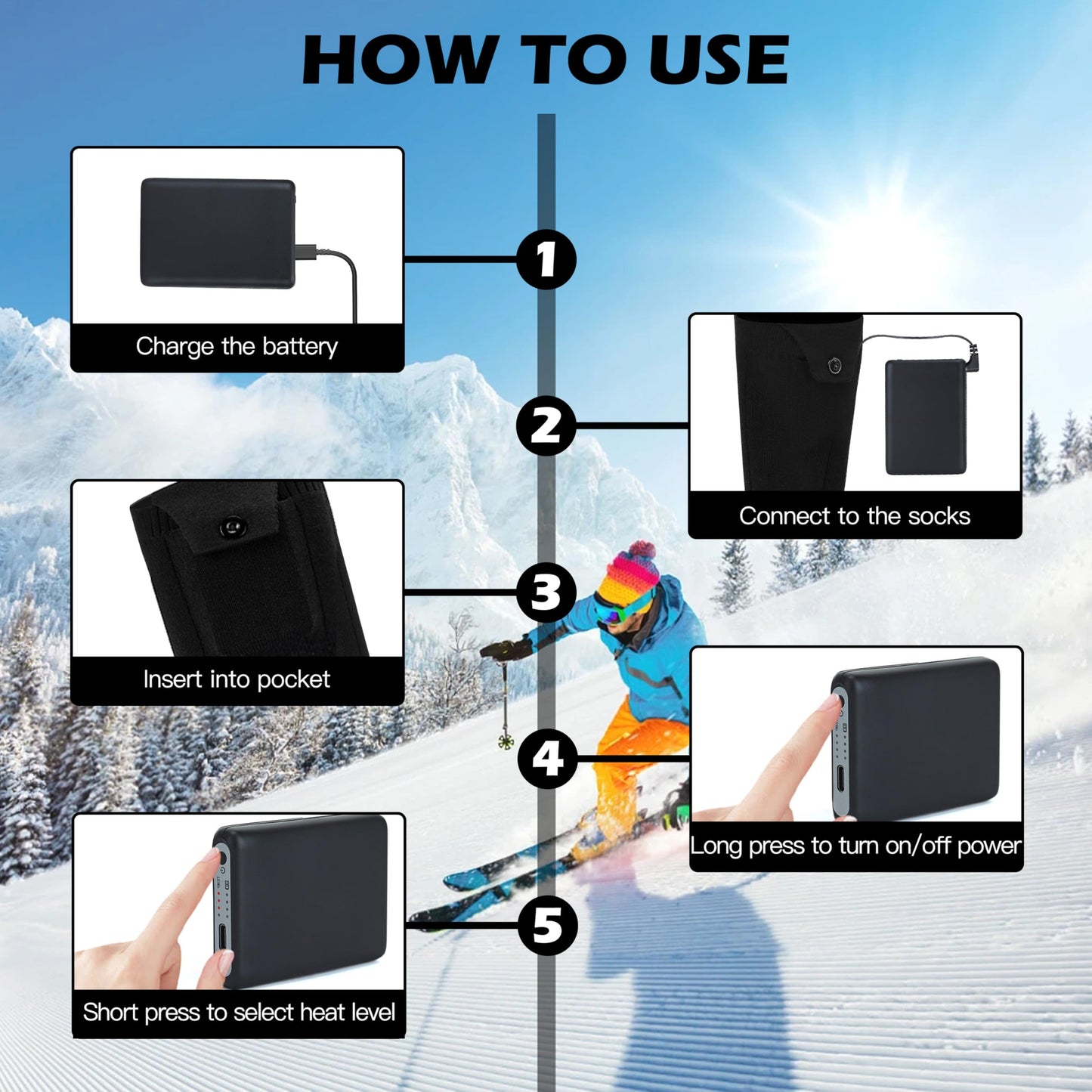 HOW TO USE

1

Charge the battery

2

Connect to the socks

3

Insert into pocket

4

Long press to turn on/off power

5

Short press to select heat level