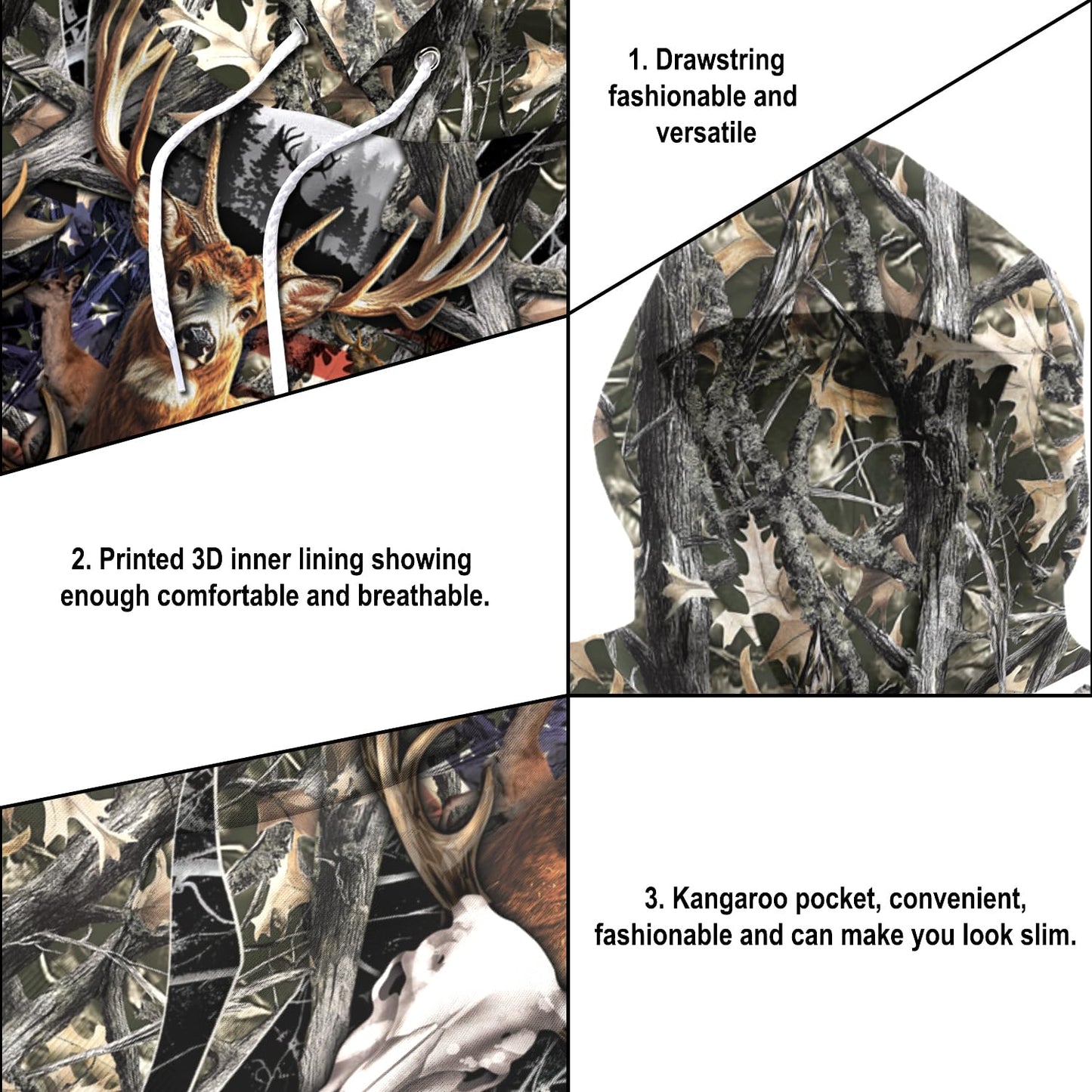 1. Drawstring fashionable and versatile

2. Printed 3D inner lining showing enough comfortable and breathable.

3. Kangaroo pocket, convenient, fashionable and can make you look slim.